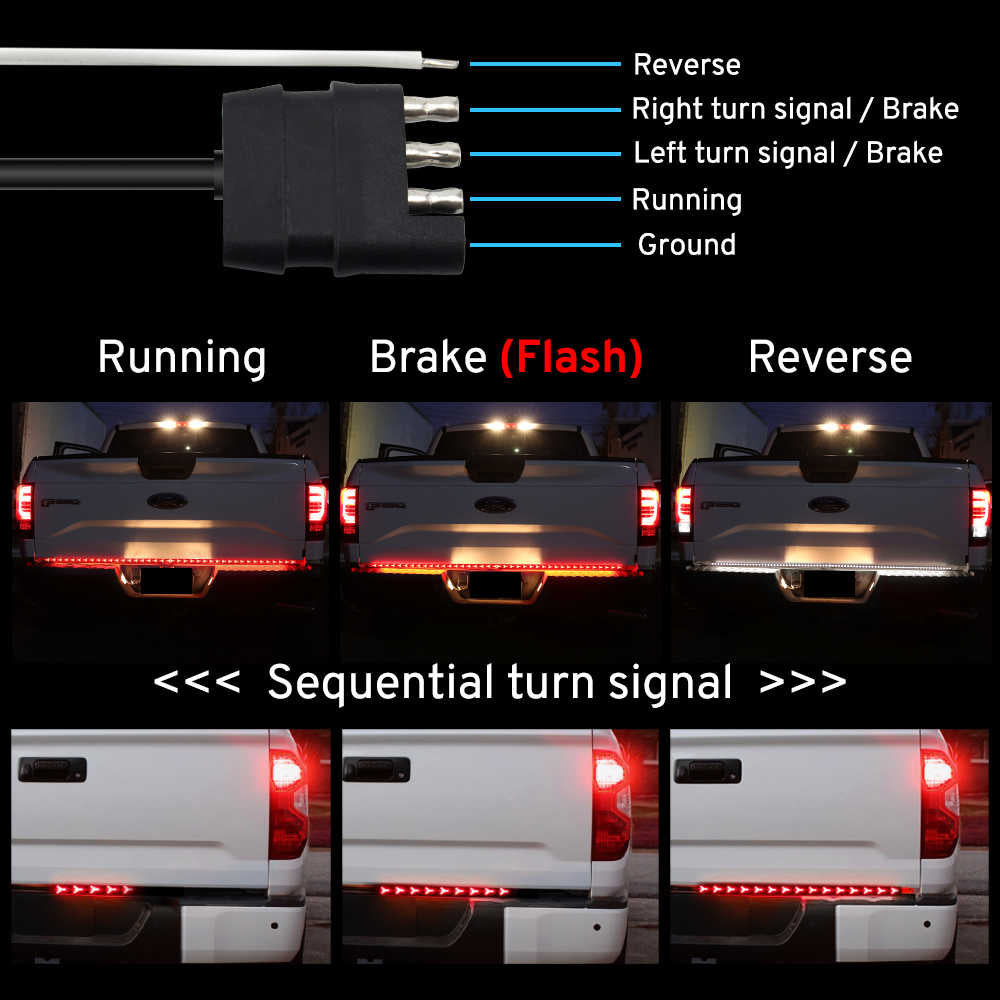 Reverse
Right turn signal / Brake
Left turn signal / Brake
Running
Ground

Running

Brake (Flash)

Reverse

<<< Sequential turn signal >>>