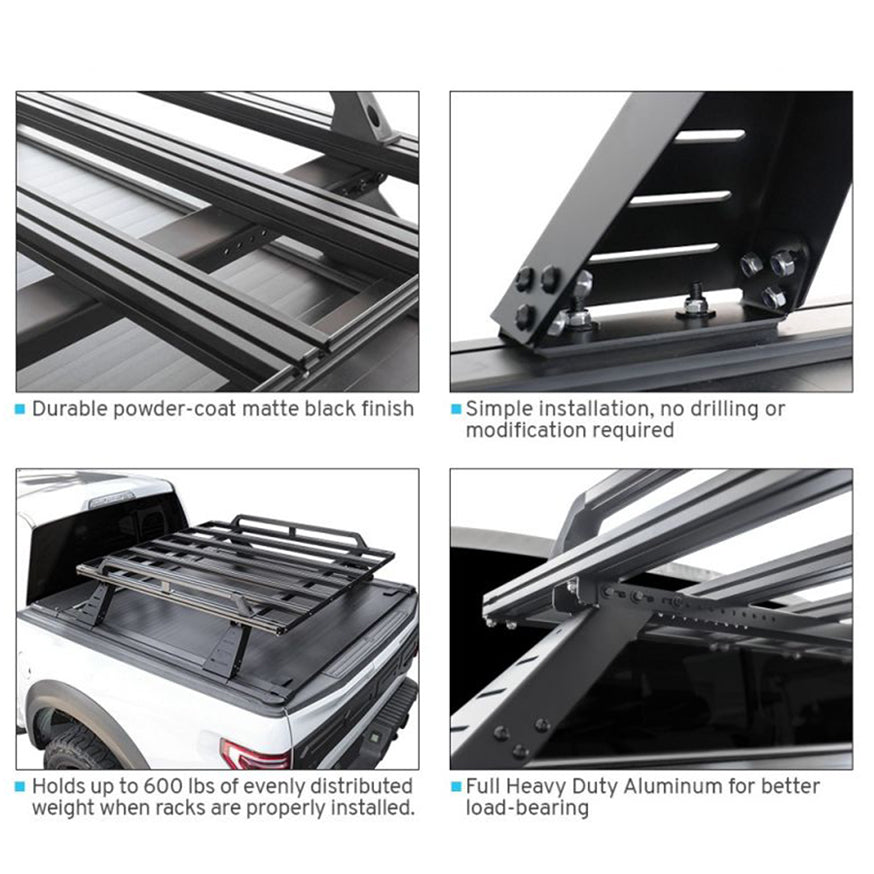 Durable powder-coat matte black finish

Simple installation, no drilling or modification required

Holds up to 600 lbs of evenly distributed weight when racks are properly installed.

Full Heavy Duty Aluminum for better load-bearing