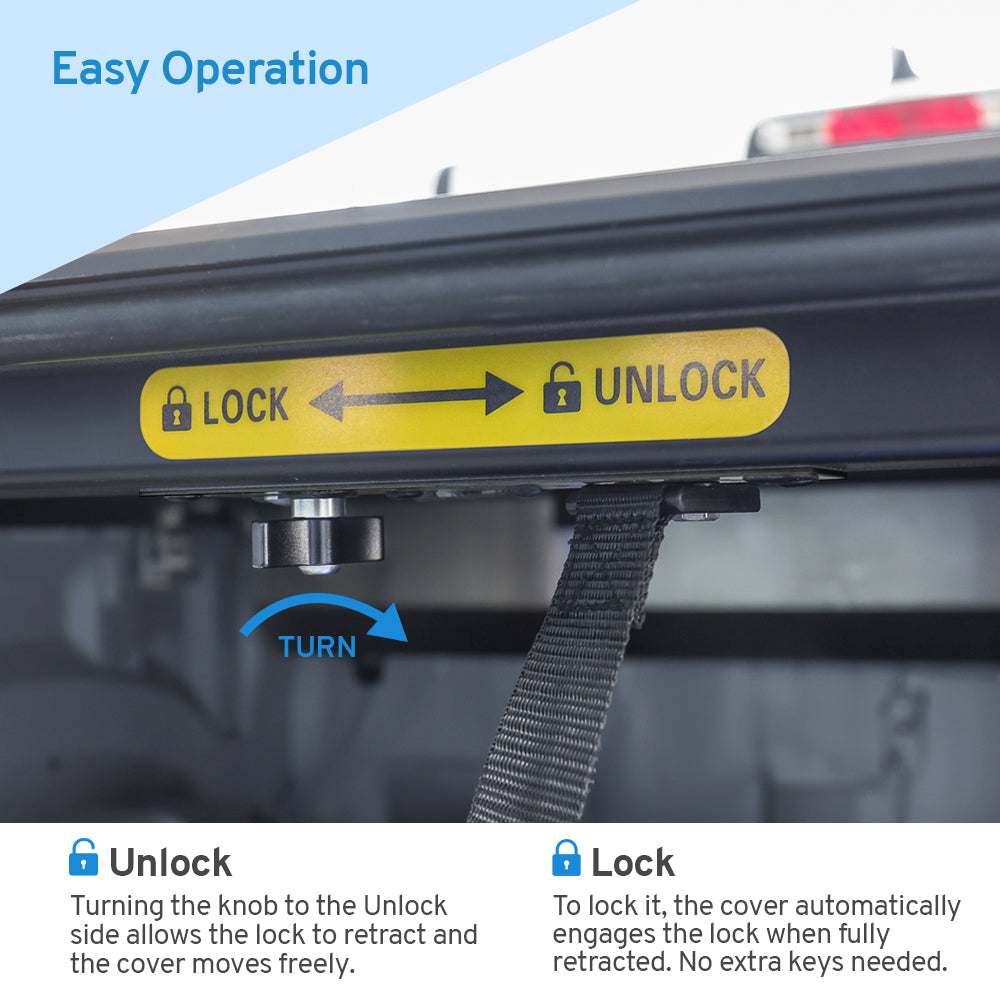 Easy Operation

LOCK UNLOCK

TURN

Unlock
Turning the knob to the Unlock side allows the lock to retract and the cover moves freely.

Lock
To lock it, the cover automatically engages the lock when fully retracted. No extra keys needed.